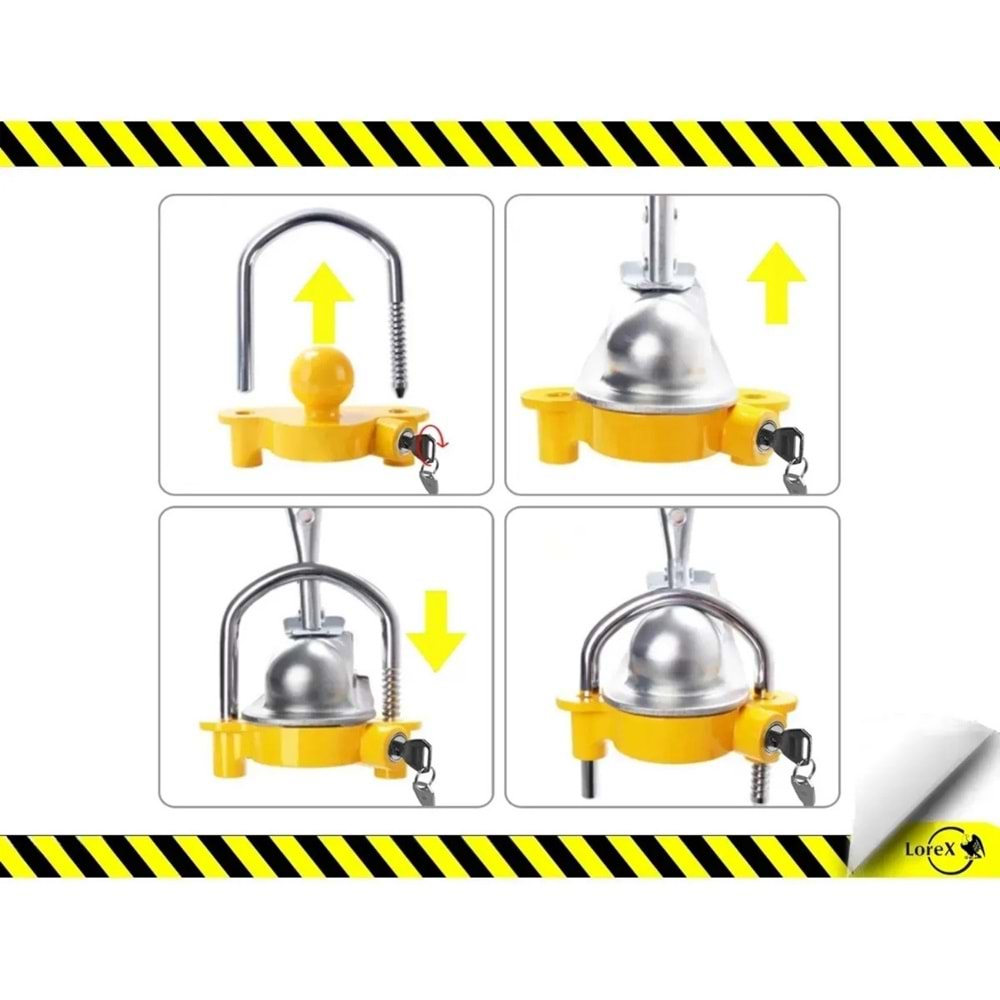 LoreX