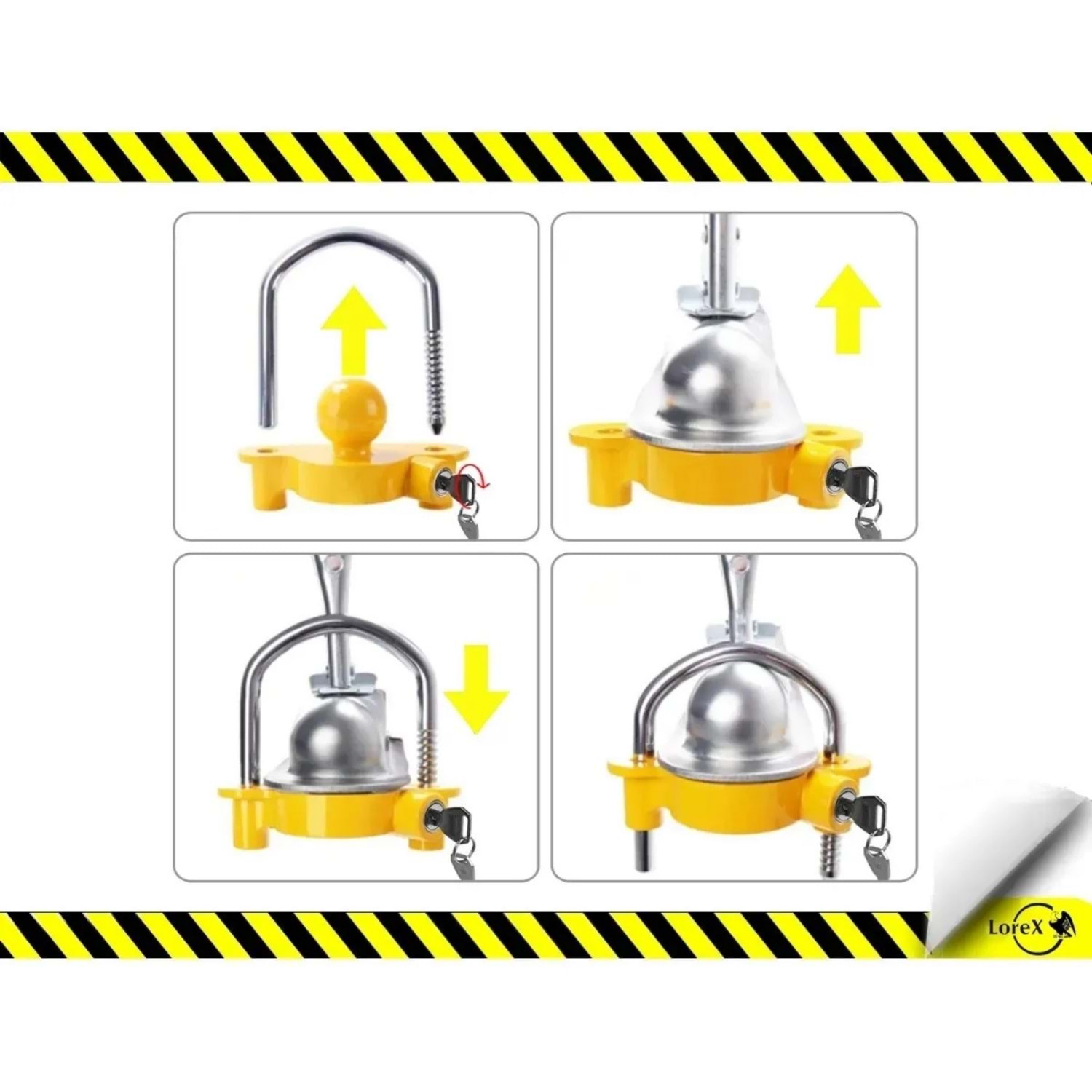 LoreX